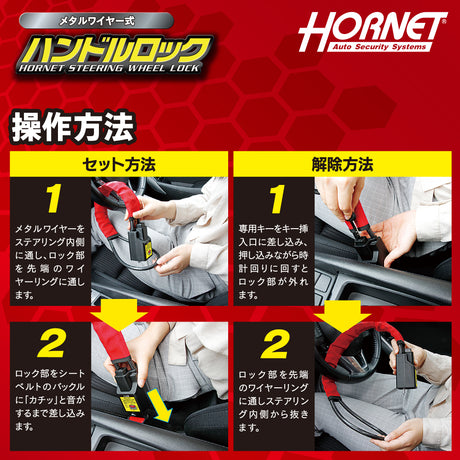 メタルワイヤー式
ハンドルロック
HORNET STEERING WHEEL LOCK

HORNET®
Auto Security Systems

操作方法

セット方法

1
メタルワイヤーをステアリング内側に通し、ロック部を先端のワイヤーリングに通します。

2
ロック部をシートベルトのバックルに「カチッ」と音がするまで差し込みます。

解除方法

1
専用キーをキー挿入口に差し込み、押し込みながら時計回りに回すとロック部が外れます。

2
ロック部を先端のワイヤーリングに通しステアリング内側から抜きます。