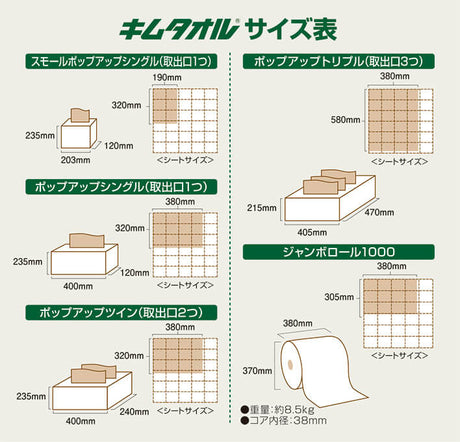 キムタオル® サイズ表

スモールポップアップシングル(取出口1つ)

190mm
320mm
235mm
120mm
203mm
<シートサイズ>

ポップアップシングル(取出口1つ)

380mm
320mm
235mm
120mm
400mm
<シートサイズ>

ポップアップツイン(取出口2つ)

380mm
320mm
235mm
240mm
400mm
<シートサイズ>

ポップアップトリプル(取出口3つ)

380mm
580mm
<シートサイズ>
215mm
470mm
405mm

ジャンボロール1000

380mm
305mm
<シートサイズ>
380mm
370mm
●重量:約8.5kg
●コア内径:38mm