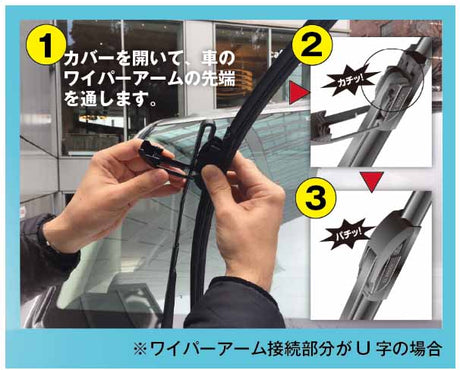 1
カバーを開いて、車のワイパーアームの先端を通します。

2
カチッ!

3
パチッ!

※ワイパーアーム接続部分がU字の場合