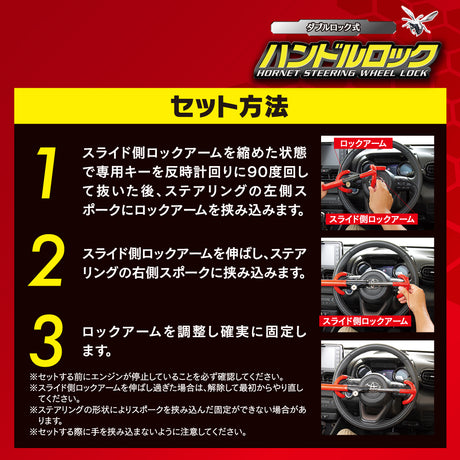 ダブルロック式

ハンドルロック
HORNET STEERING WHEEL LOCK

セット方法

1
スライド側ロックアームを縮めた状態で専用キーを反時計回りに90度回して抜いた後、ステアリングの左側スポークにロックアームを挟み込みます。

ロックアーム
スライド側ロックアーム

2
スライド側ロックアームを伸ばし、ステアリングの右側スポークに挟み込みます。

スライド側ロックアーム

3
ロックアームを調整し確実に固定します。

※セットする前にエンジンが停止していることを必ず確認してください。
※スライド側ロックアームを伸ばし過ぎた場合は、解除して最初からやり直してください。
※ステアリングの形状によりスポークを挟み込んだ固定ができない場合があります。
※セットする際に手を挟み込まないように注意してください。