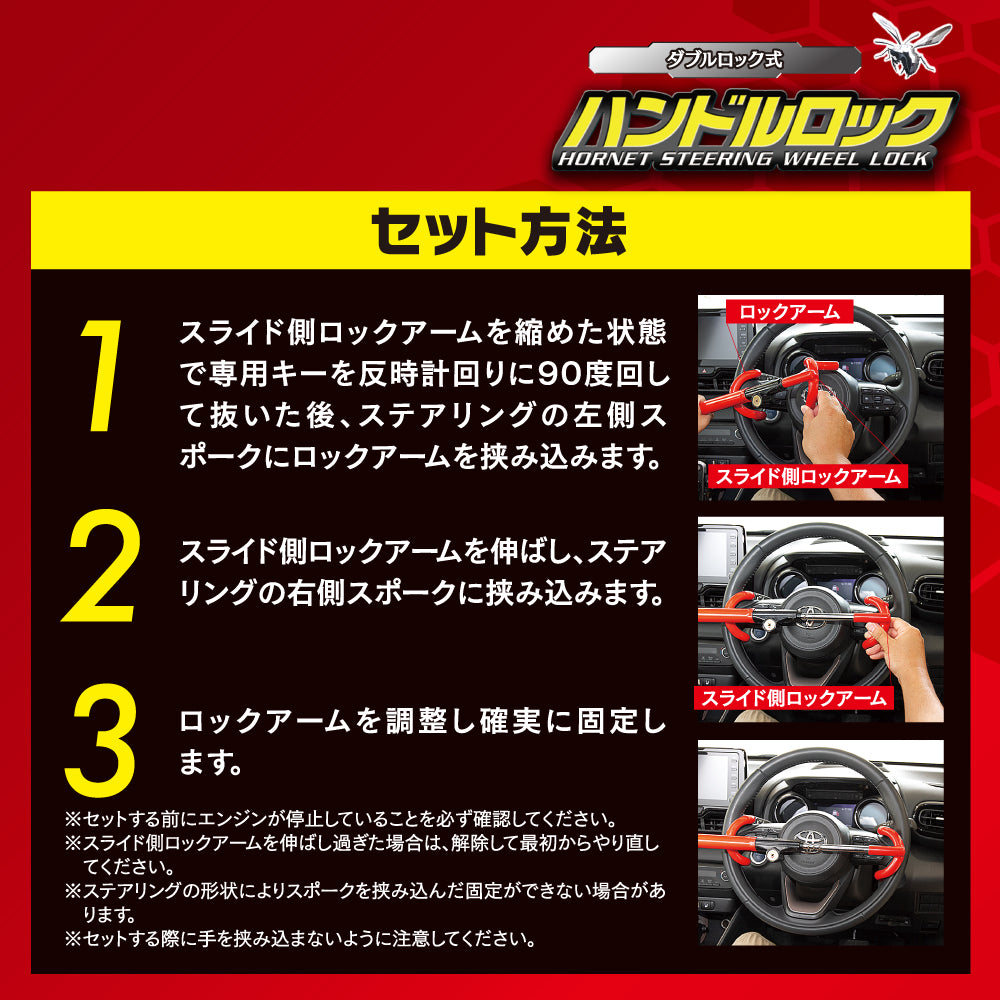 ダブルロック式
ハンドルロック
HORNET STEERING WHEEL LOCK

セット方法

1
スライド側ロックアームを縮めた状態で専用キーを反時計回りに90度回して抜いた後、ステアリングの左側スポークにロックアームを挟み込みます。

ロックアーム
スライド側ロックアーム

2
スライド側ロックアームを伸ばし、ステアリングの右側スポークに挟み込みます。

スライド側ロックアーム

3
ロックアームを調整し確実に固定します。

※セットする前にエンジンが停止していることを必ず確認してください。
※スライド側ロックアームを伸ばし過ぎた場合は、解除して最初からやり直してください。
※ステアリングの形状によりスポークを挟み込んだ固定ができない場合があります。
※セットする際に手を挟み込まないように注意してください。