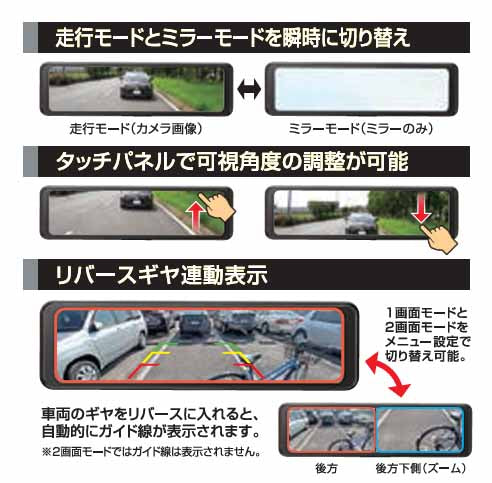 走行モードとミラーモードを瞬時に切り替え

走行モード(カメラ画像)

ミラーモード(ミラーのみ)

タッチパネルで可視角度の調整が可能

リバースギヤ連動表示

1画面モードと2画面モードをメニュー設定で切り替え可能。

車両のギヤをリバースに入れると、自動的にガイド線が表示されます。

※2画面モードではガイド線は表示されません。

後方

後方下側(ズーム)