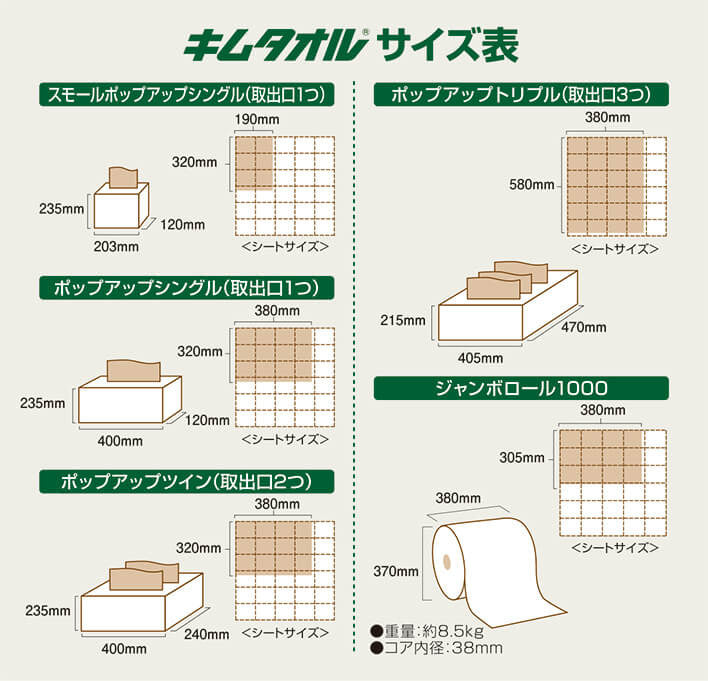 キムタオル® サイズ表

スモールポップアップシングル(取出口1つ)

190mm
320mm
235mm
120mm
203mm
<シートサイズ>

ポップアップシングル(取出口1つ)

380mm
320mm
235mm
120mm
400mm
<シートサイズ>

ポップアップツイン(取出口2つ)

380mm
320mm
235mm
240mm
400mm
<シートサイズ>

ポップアップトリプル(取出口3つ)

380mm
580mm
<シートサイズ>
215mm
470mm
405mm

ジャンボロール1000

380mm
305mm
<シートサイズ>
380mm
370mm
●重量:約8.5kg
●コア内径:38mm