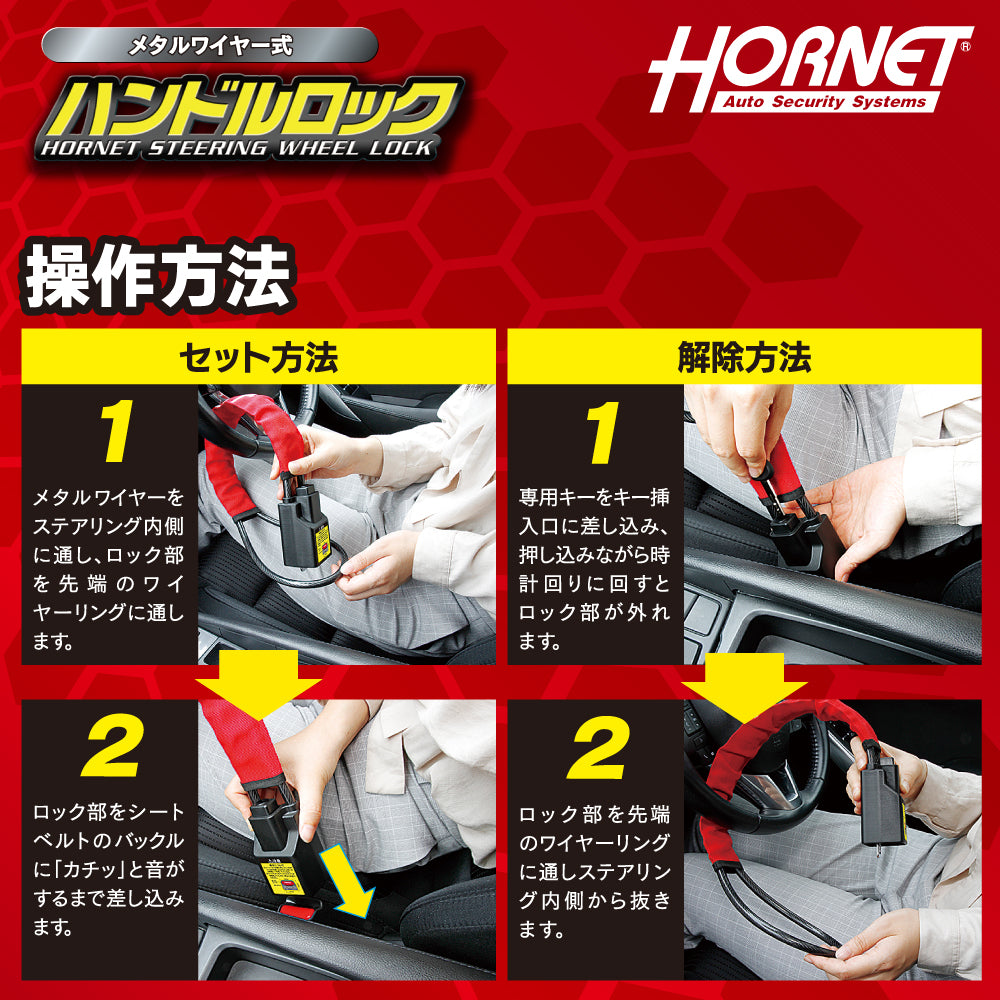 メタルワイヤー式
ハンドルロック
HORNET STEERING WHEEL LOCK

HORNET®
Auto Security Systems

操作方法

セット方法

1
メタルワイヤーをステアリング内側に通し、ロック部を先端のワイヤーリングに通します。

2
ロック部をシートベルトのバックルに「カチッ」と音がするまで差し込みます。

解除方法

1
専用キーをキー挿入口に差し込み、押し込みながら時計回りに回すとロック部が外れます。

2
ロック部を先端のワイヤーリングに通しステアリング内側から抜きます。