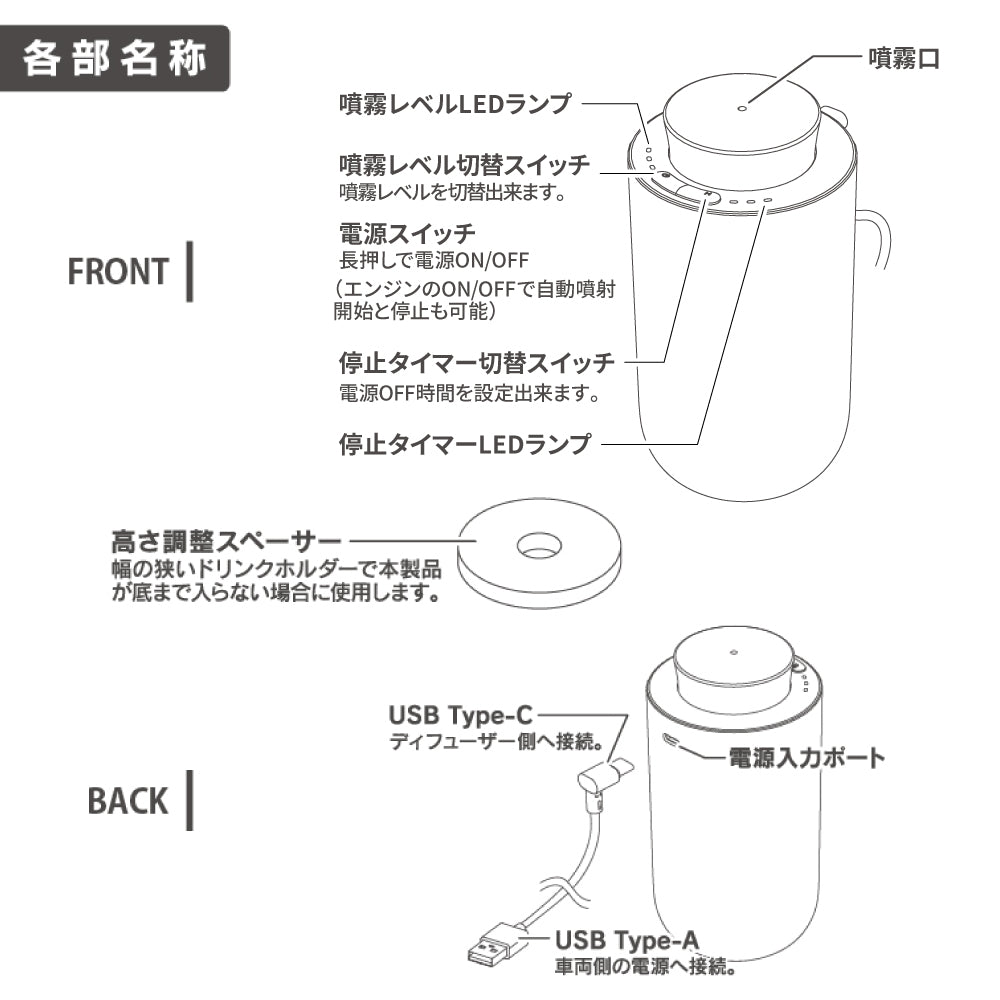 各部名称

噴霧口

噴霧レベルLEDランプ

噴霧レベル切替スイッチ
噴霧レベルを切替出来ます。

FRONT

電源スイッチ
長押しで電源ON/OFF
（エンジンのON/OFFで自動噴射開始と停止も可能）

停止タイマー切替スイッチ
電源OFF時間を設定出来ます。

停止タイマーLEDランプ

高さ調整スペーサー
幅の狭いドリンクホルダーで本製品が底まで入らない場合に使用します。

USB Type-C
ディフューザー側へ接続。

電源入力ポート

BACK

USB Type-A
車両側の電源へ接続。