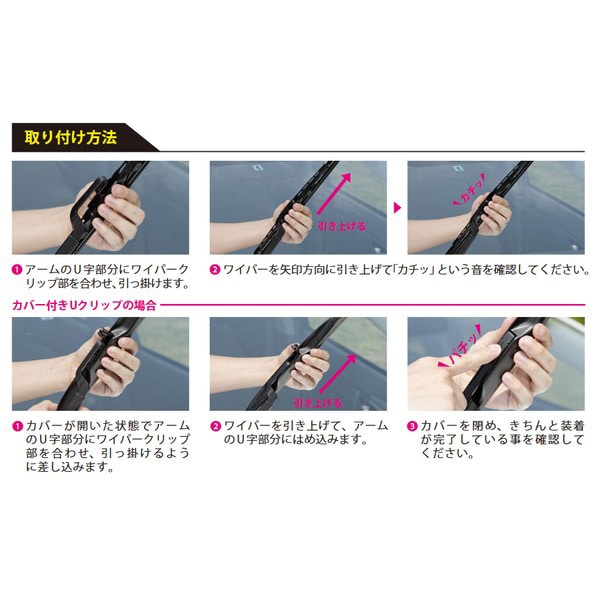 取り付け方法

引き上げる

カチッ

❶ アームのU字部分にワイパークリップ部を合わせ、引っ掛けます。

❷ ワイパーを矢印方向に引き上げて「カチッ」という音を確認してください。

カバー付きUクリップの場合

引き上げる

パチッ

❶ カバーが開いた状態でアームのU字部分にワイパークリップ部を合わせ、引っ掛けるように差し込みます。

❷ ワイパーを引き上げて、アームのU字部分にはめ込みます。

❸ カバーを閉め、きちんと装着が完了している事を確認してください。