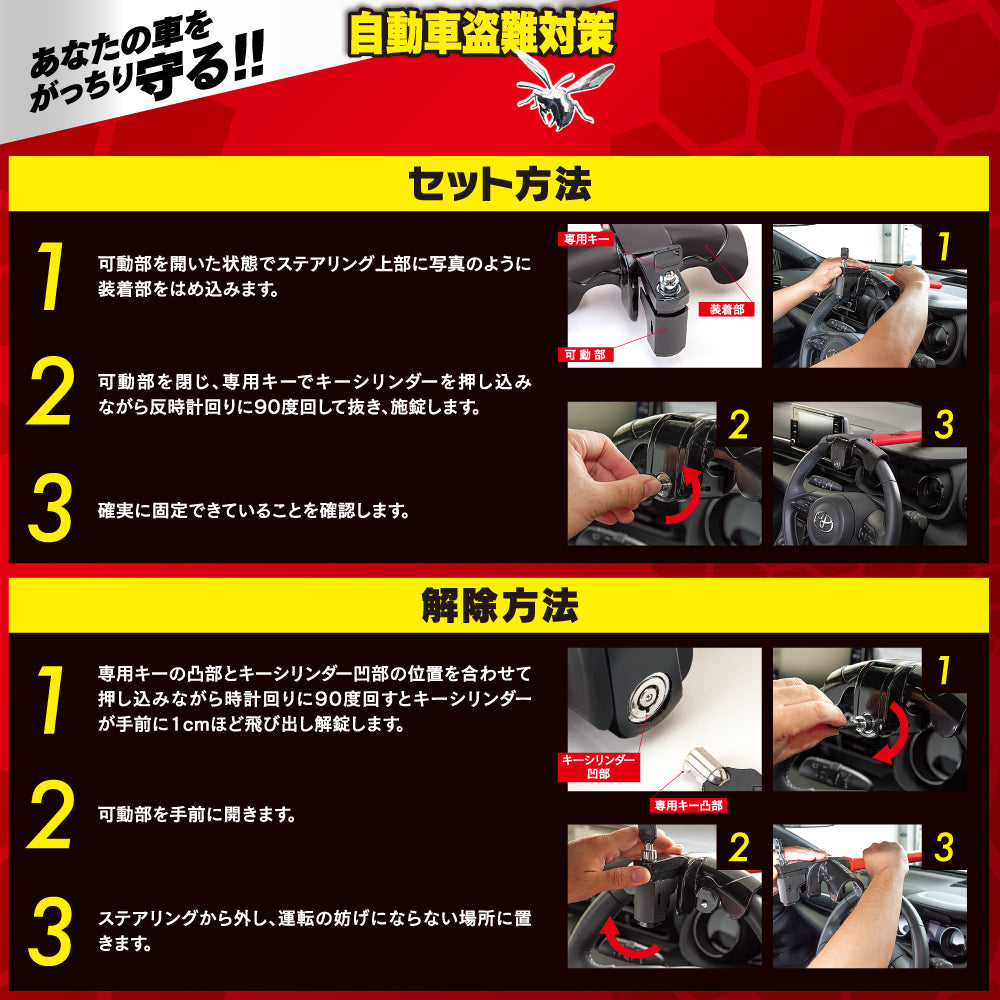 あなたの車をがっちり守る!!

自動車盗難対策

セット方法

1 可動部を開いた状態でステアリング上部に写真のように装着部をはめ込みます。

2 可動部を閉じ、専用キーでキーシリンダーを押し込みながら反時計回りに90度回して抜き、施錠します。

3 確実に固定できていることを確認します。

専用キー
装着部
可動部
1
2
3

解除方法

1 専用キーの凸部とキーシリンダー凹部の位置を合わせて押し込みながら時計回りに90度回すとキーシリンダーが手前に1cmほど飛び出し解錠します。

2 可動部を手前に開きます。

3 ステアリングから外し、運転の妨げにならない場所に置きます。

キーシリンダー凹部
専用キー凸部
1
2
3